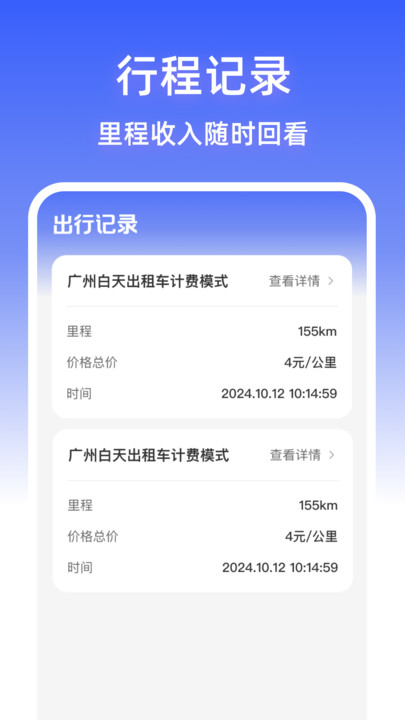 行程记录

里程收入随时回看

出行记录

广州白天出租车计费模式 查看详情 >

里程 155km

价格总价 4元/公里

时间 2024.10.12 10:14:59

广州白天出租车计费模式 查看详情 >

里程 155km

价格总价 4元/公里

时间 2024.10.12 10:14:59